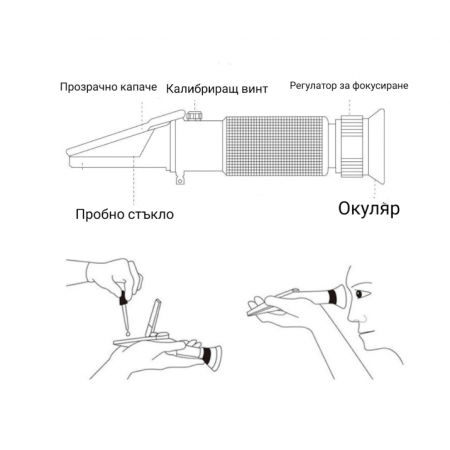 Прозрачно капаче
Калибриращ винт
Регулатор за фокусиране
Пробно стъкло
Окуляр