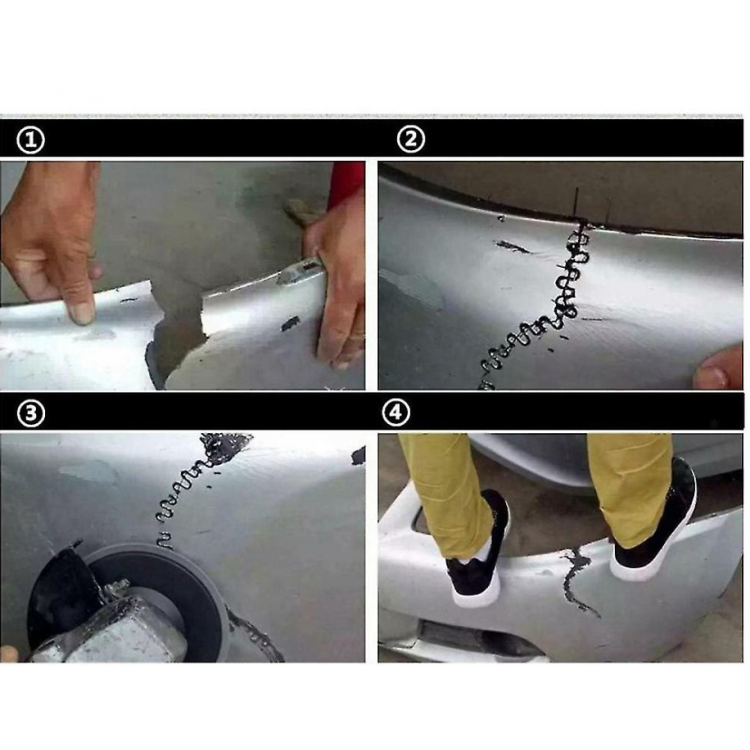 ①
②
③
④