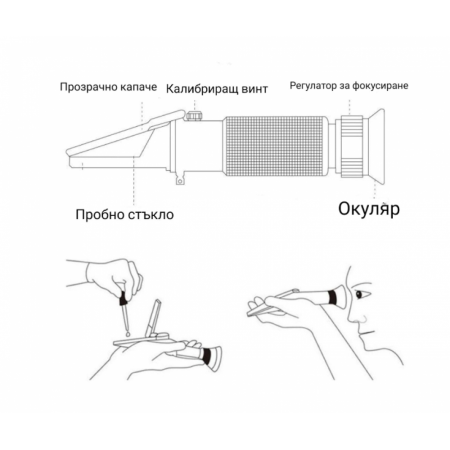 Прозрачно капаче
Калибриращ винт
Регулатор за фокусиране
Пробно стъкло
Окуляр