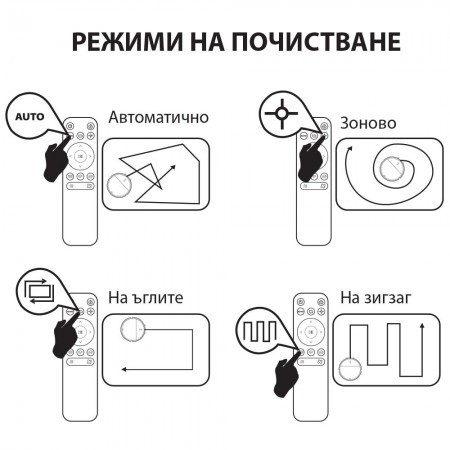 РЕЖИМИ НА ПОЧИСТВАНЕ

AUTO

Автоматично

Зоново

На ъглите

На зигзаг