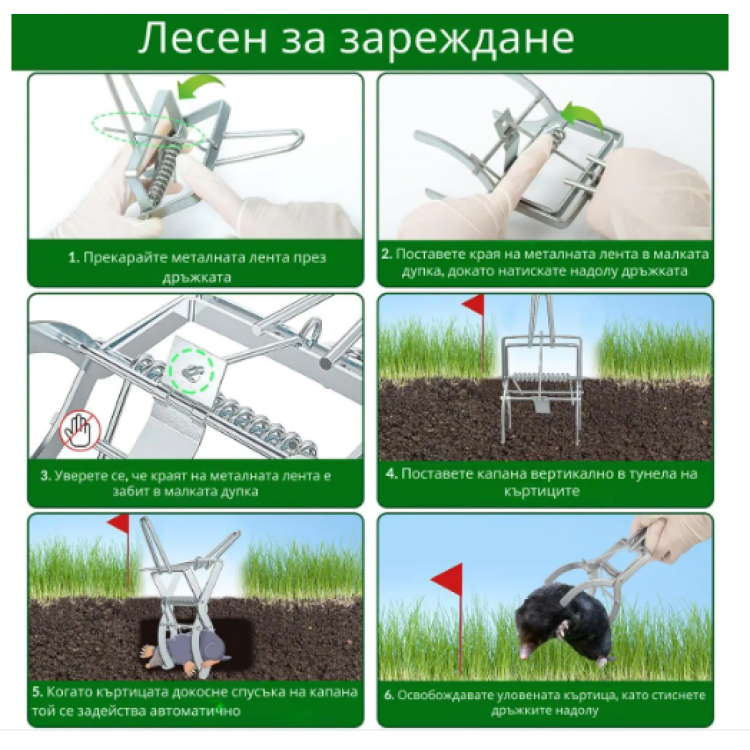 Лесен за зареждане

1. Прекарайте металната лента през дръжката

2. Поставете края на металната лента в малката дупка, докато натискате надолу дръжката

3. Уверете се, че краят на металната лента е забит в малката дупка

4. Поставете капана вертикално в тунела на къртиците

5. Когато къртицата докосне спусъка на капана той се задейства автоматично

6. Освобождавате уловената къртица, като стиснете дръжките надолу