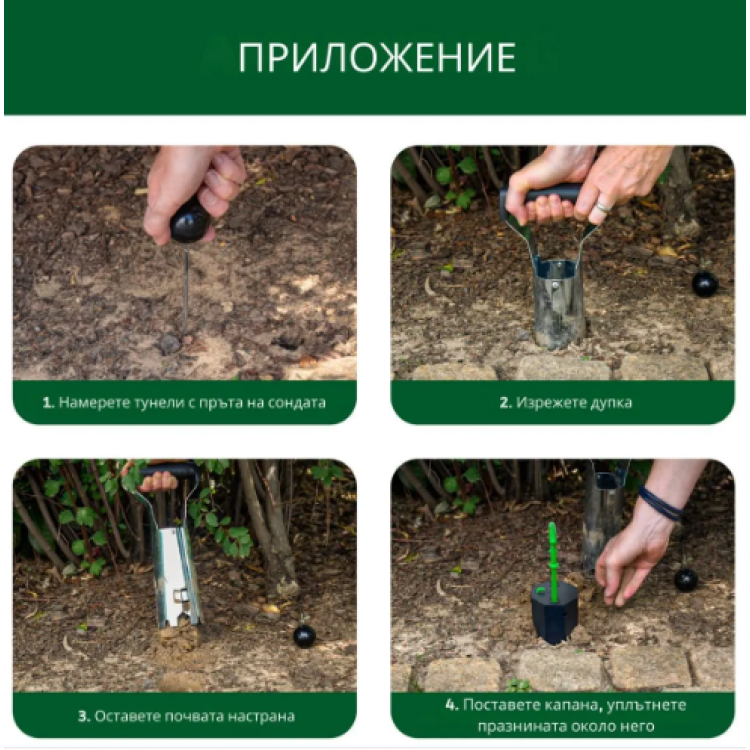 ПРИЛОЖЕНИЕ

1. Намерете тунели с пръта на сондата

2. Изрежете дупка

3. Оставете почвата настрана

4. Поставете капана, уплътнете празнината около него