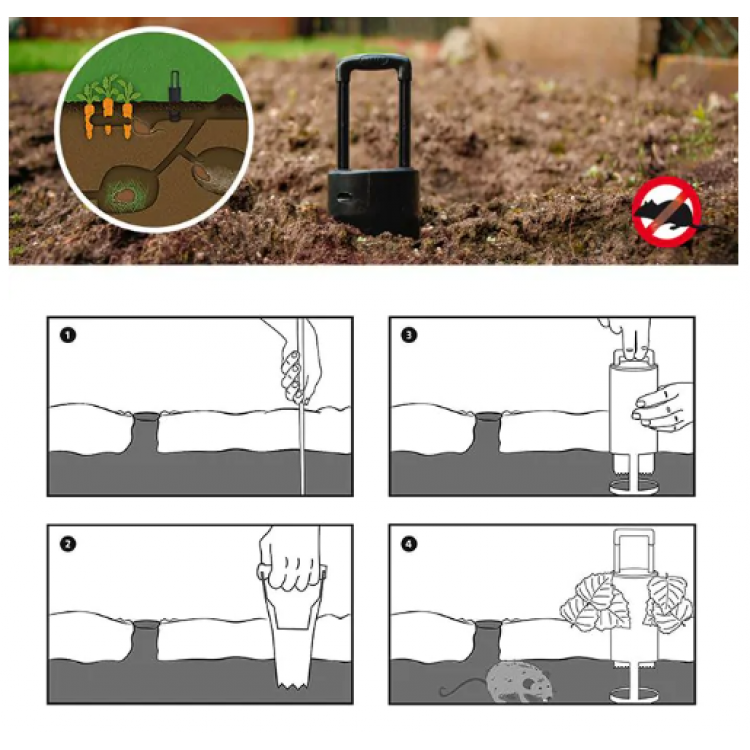 1

3

2

4