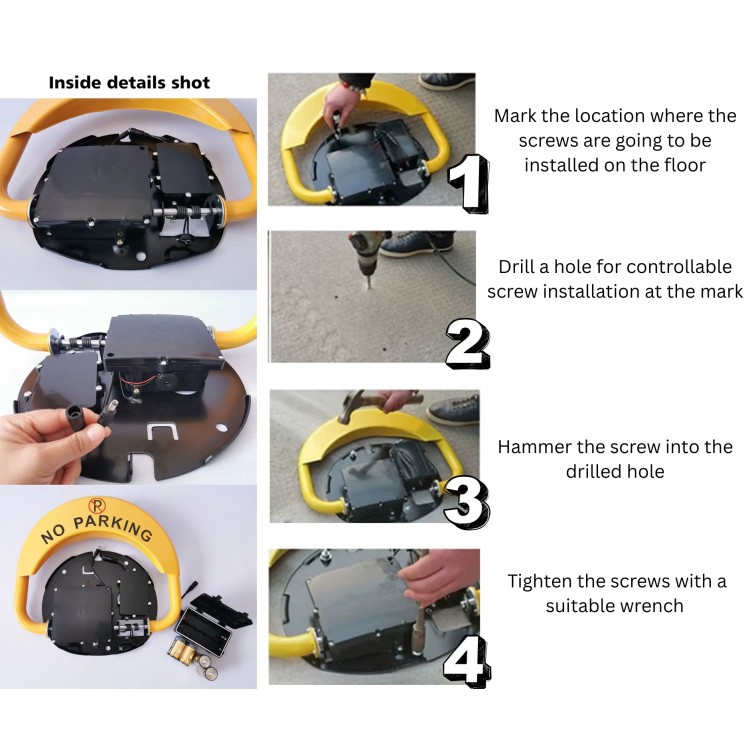 Inside details shot

P
NO PARKING

1
Mark the location where the screws are going to be installed on the floor

2
Drill a hole for controllable screw installation at the mark

3
Hammer the screw into the drilled hole

4
Tighten the screws with a suitable wrench