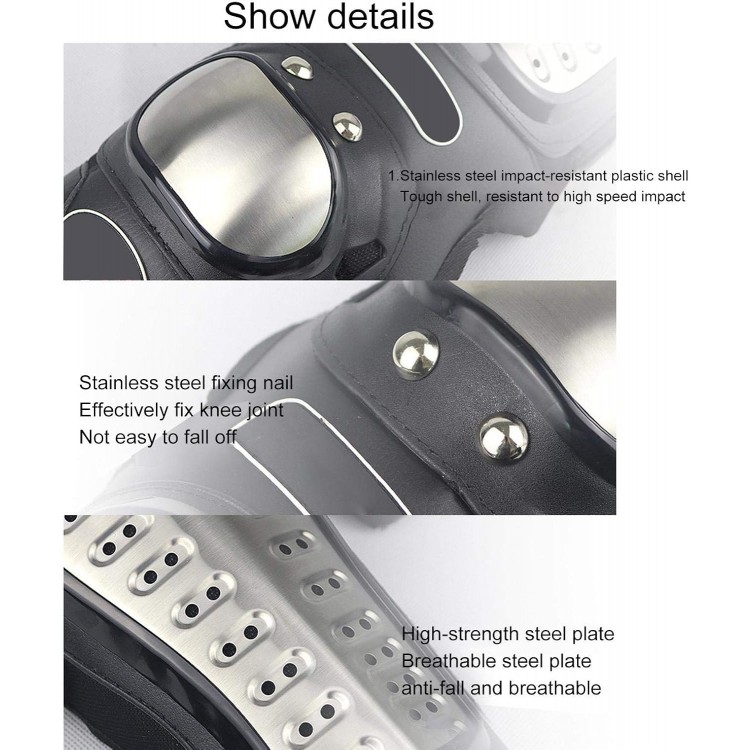 Show details

1.Stainless steel impact-resistant plastic shell
Tough shell, resistant to high speed impact

Stainless steel fixing nail
Effectively fix knee joint
Not easy to fall off

High-strength steel plate
Breathable steel plate
anti-fall and breathable