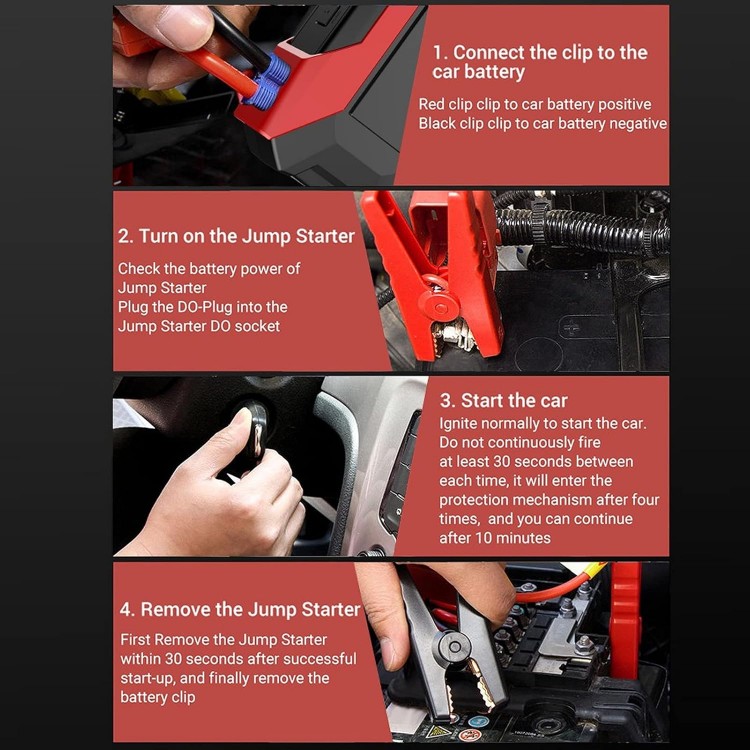 1. Connect the clip to the car battery

Red clip clip to car battery positive
Black clip clip to car battery negative

2. Turn on the Jump Starter

Check the battery power of Jump Starter
Plug the DO-Plug into the Jump Starter DO socket

3. Start the car

Ignite normally to start the car. Do not continuously fire at least 30 seconds between each time, it will enter the protection mechanism after four times, and you can continue after 10 minutes

4. Remove the Jump Starter

First Remove the Jump Starter within 30 seconds after successful start-up, and finally remove the battery clip