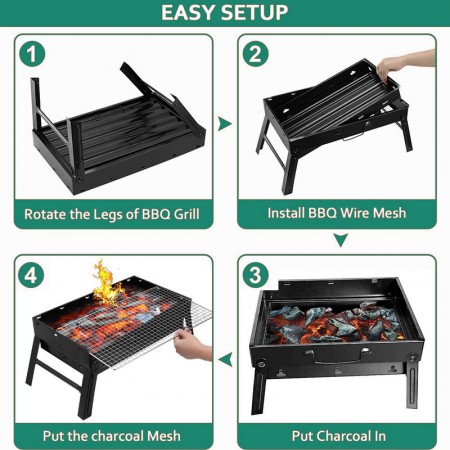 EASY SETUP

1

Rotate the Legs of BBQ Grill

2

Install BBQ Wire Mesh

3

Put Charcoal In

4

Put the charcoal Mesh