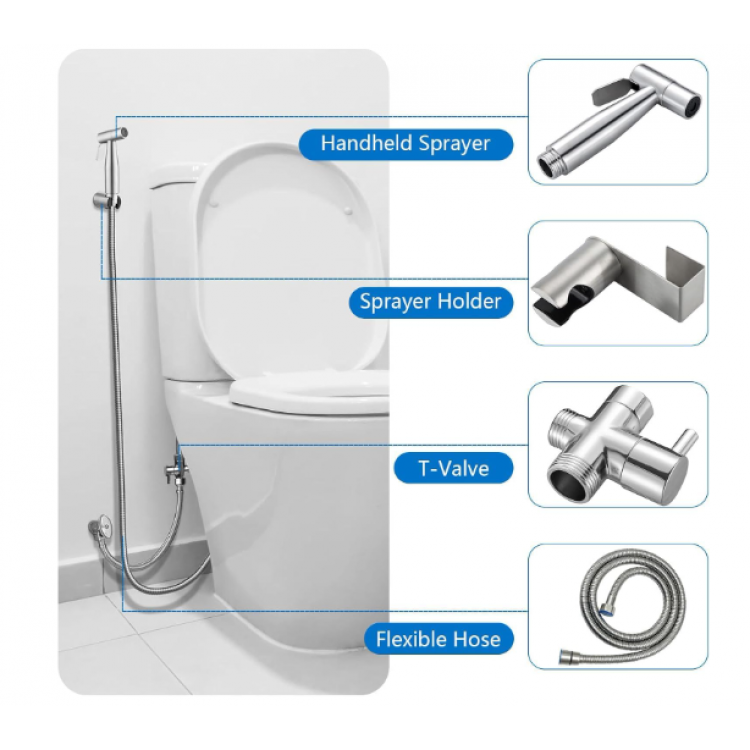 Handheld Sprayer

Sprayer Holder

T-Valve

Flexible Hose