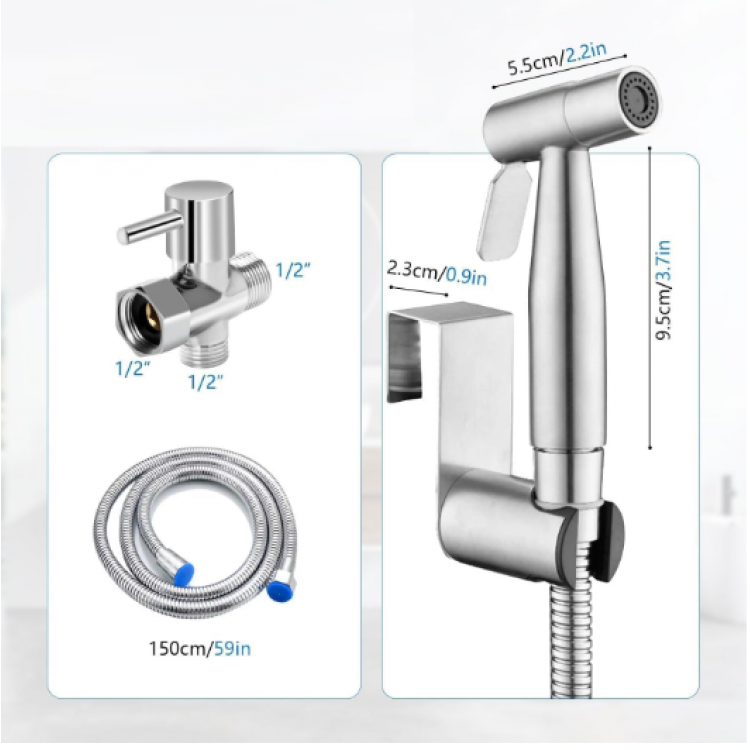 1/2"

1/2"

1/2"

150cm/59in

5.5cm/2.2in

2.3cm/0.9in

9.5cm/3.7in